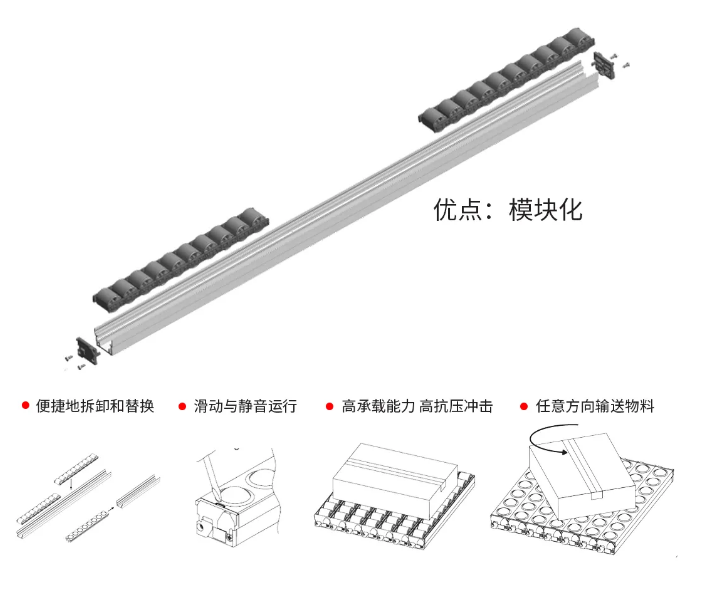 优点：模块化

● 便捷地拆卸和替换 ● 滑动与静音运行 ● 高承载能力 高抗压冲击 ● 任意方向输送物料