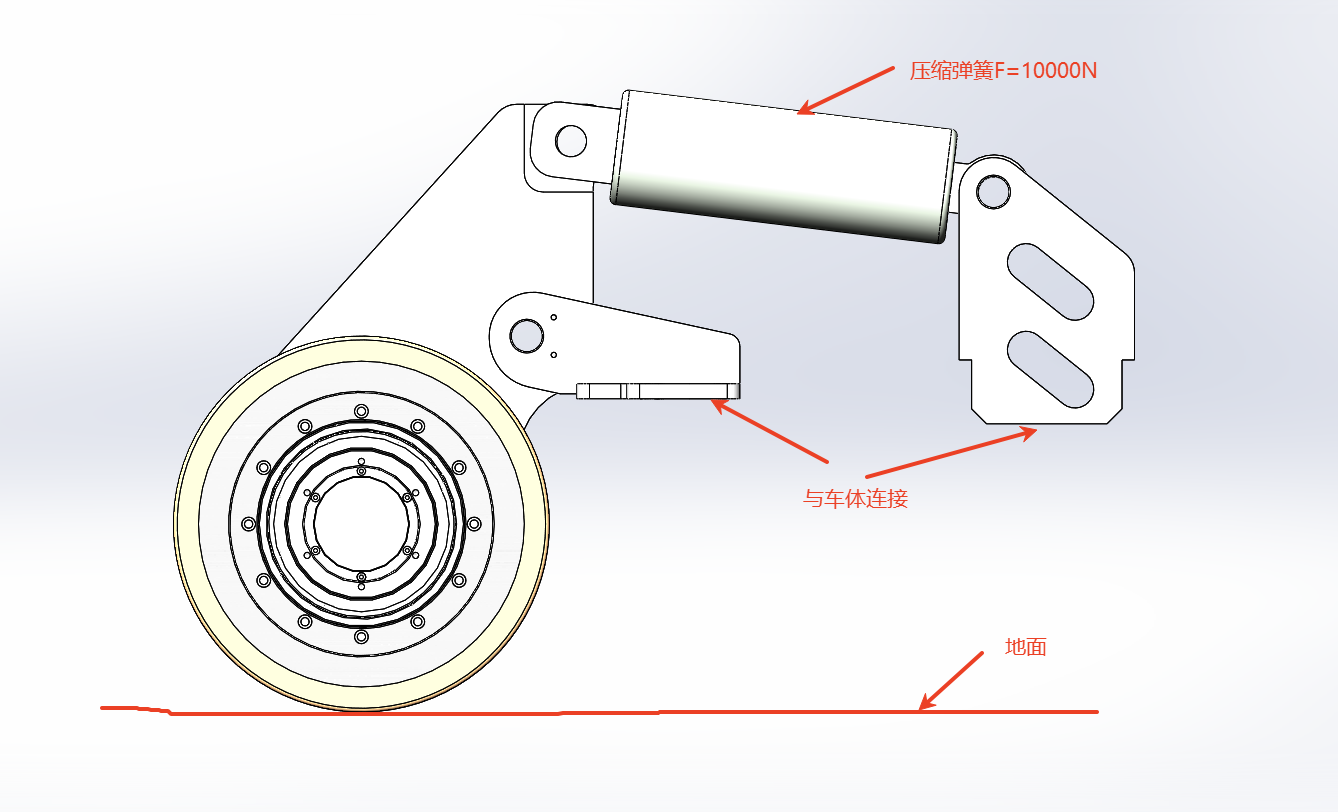 压缩弹簧F=10000N

与车体连接

地面