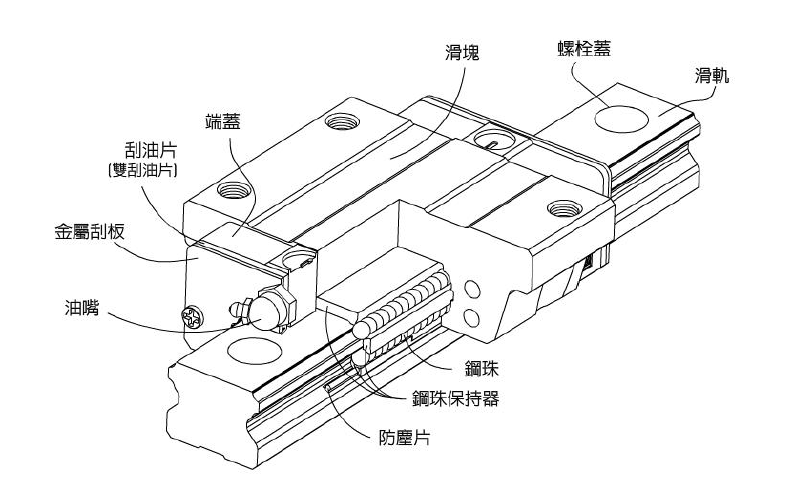 滑塊

螺栓蓋

滑軌

端蓋

刮油片
(雙刮油片)

金屬刮板

油嘴

鋼珠

鋼珠保持器

防塵片