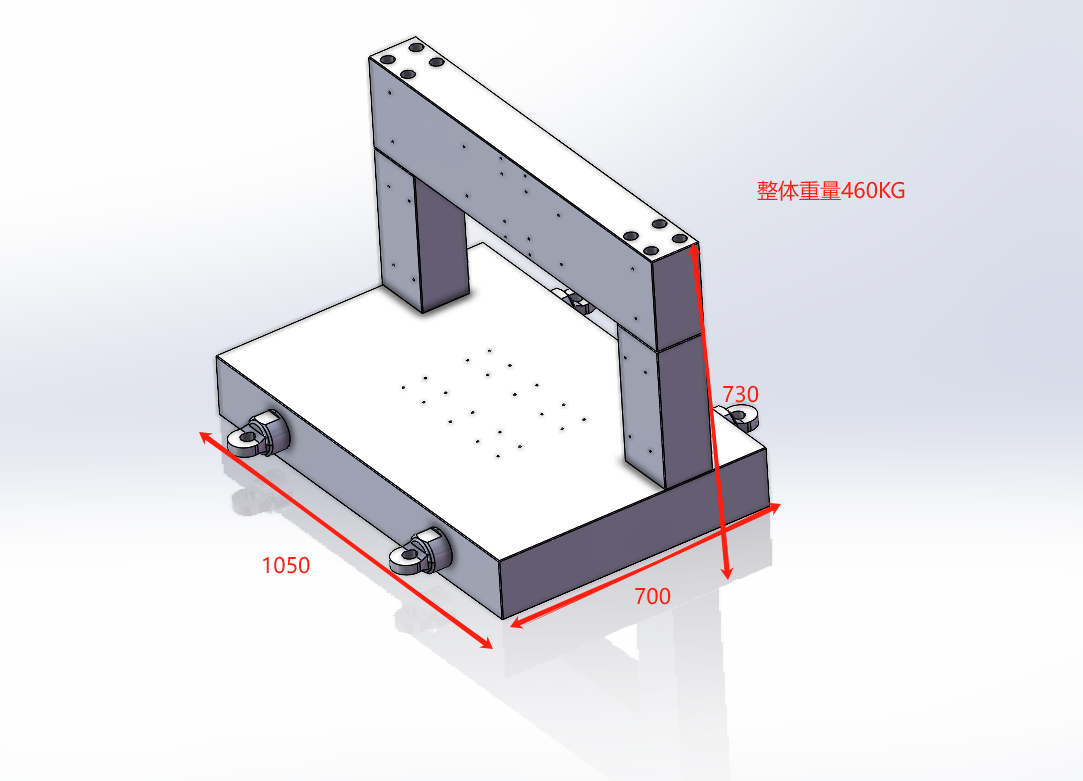 整体重量460KG

730

1050

700