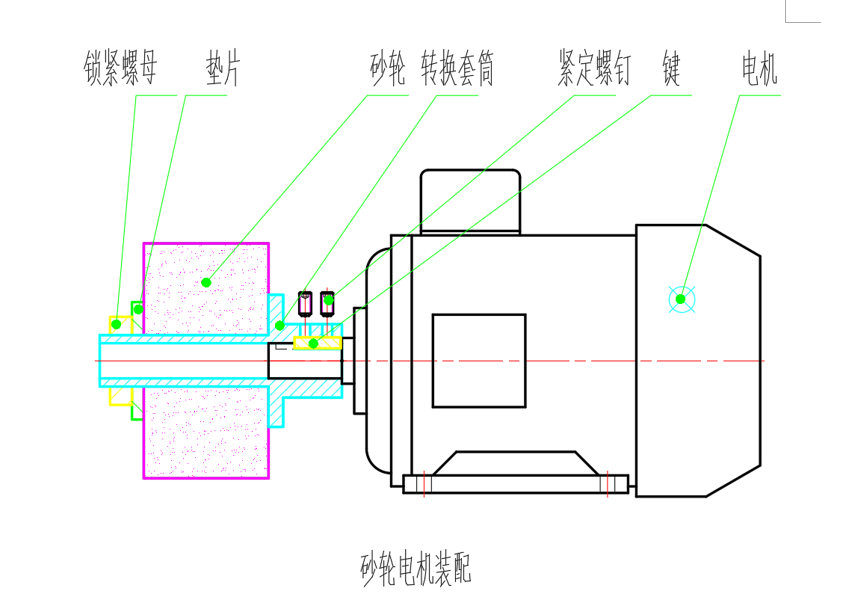 锁紧螺母　垫片　砂轮　转换套筒　紧定螺钉　键　电机

砂轮电机装配