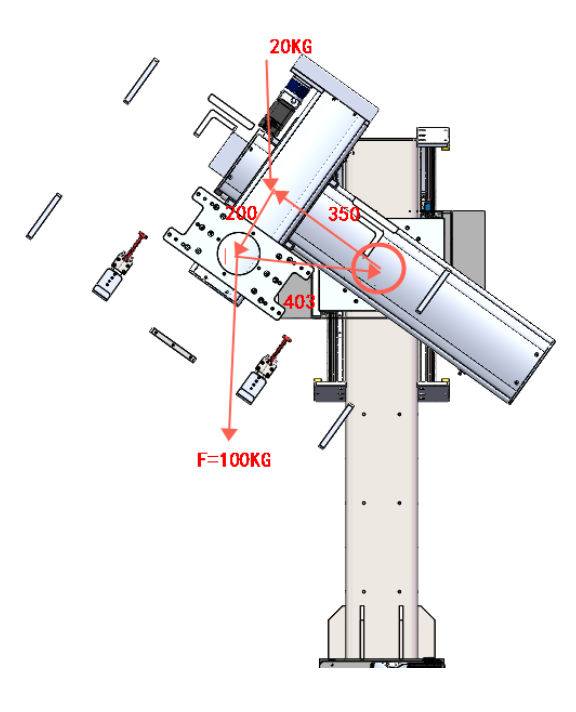 20KG
200
350
403
F=100KG