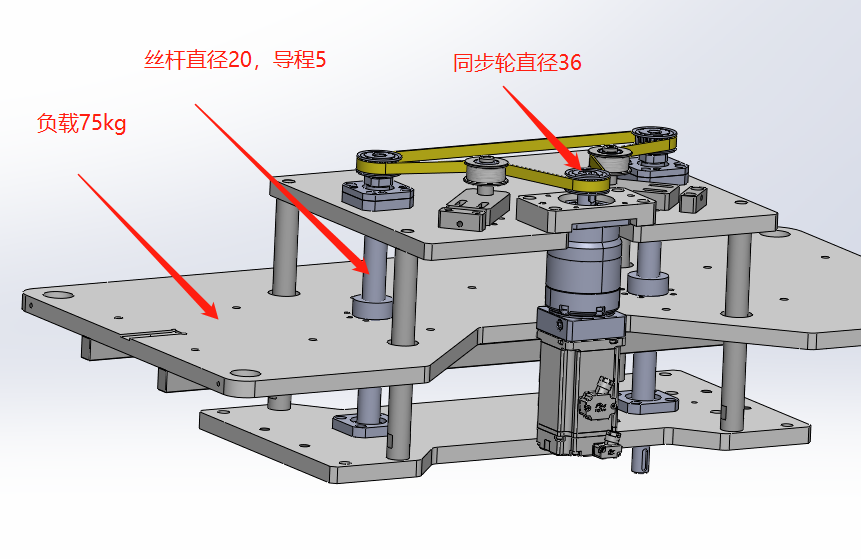 丝杆直径20，导程5

同步轮直径36

负载75kg