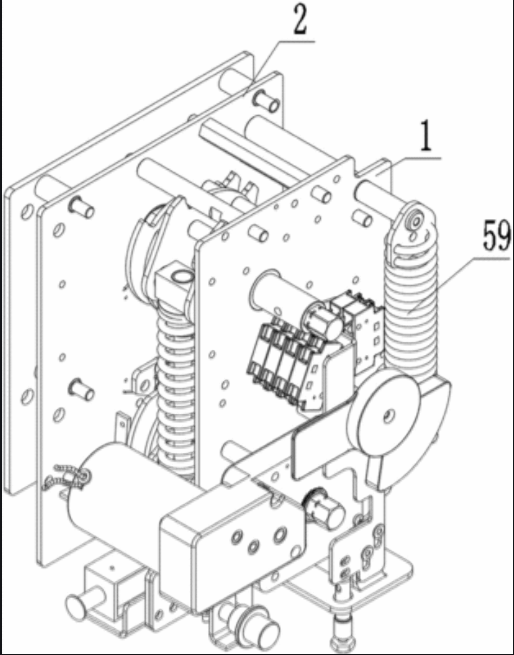 2

1

59