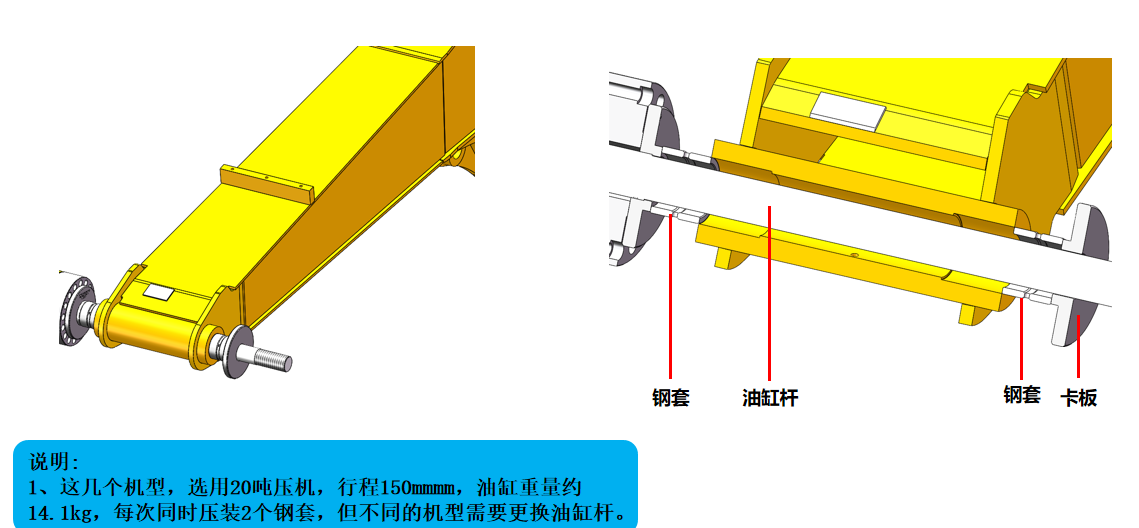 钢套
油缸杆
钢套
卡板

说明:
1、这几个机型，选用20吨压机，行程150mmmm，油缸重量约14.1kg，每次同时压装2个钢套，但不同的机型需要更换油缸杆。