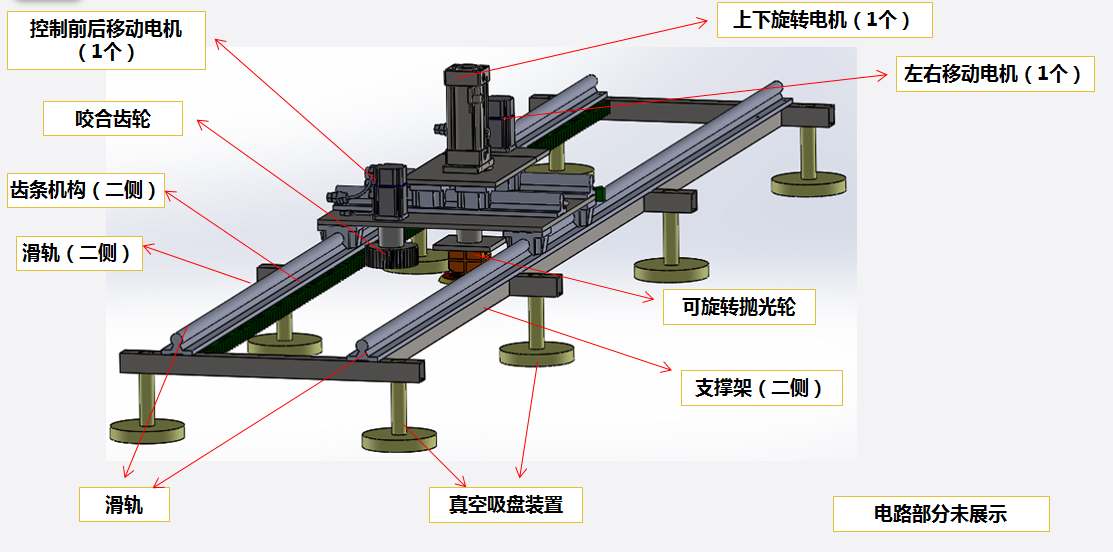 控制前后移动电机（1个）

上下旋转电机（1个）

左右移动电机（1个）

咬合齿轮

齿条机构（二侧）

滑轨（二侧）

可旋转抛光轮

支撑架（二侧）

滑轨

真空吸盘装置

电路部分未展示