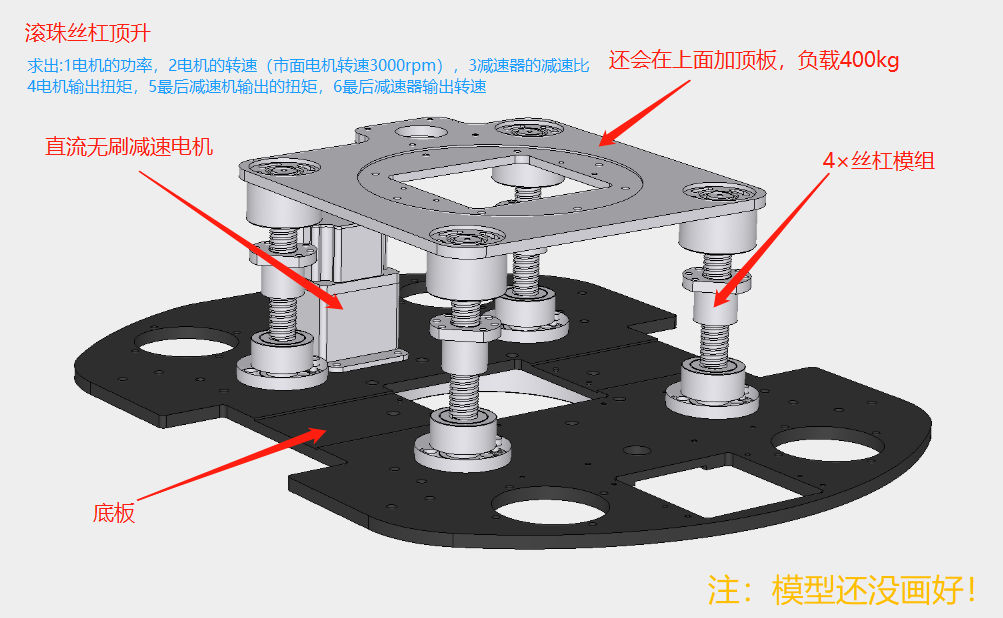 滚珠丝杠顶升

求出:1电机的功率，2电机的转速（市面电机转速3000rpm），3减速器的减速比 4电机输出扭矩，5最后减速机输出的扭矩，6最后减速器输出转速

还会在上面加顶板，负载400kg

直流无刷减速电机

4×丝杠模组

底板

注：模型还没画好！