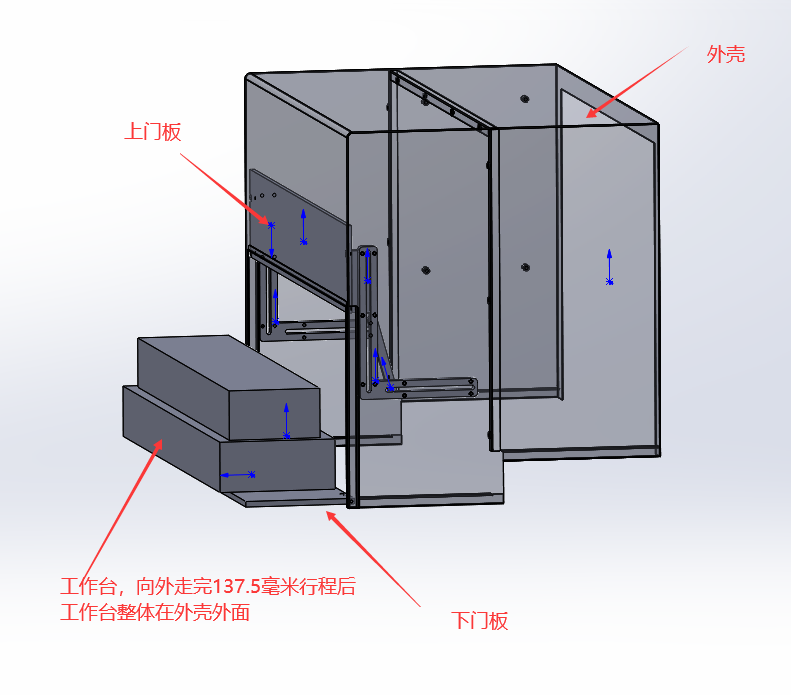 外壳

上门板

工作台，向外走完137.5毫米行程后
工作台整体在外壳外面

下门板