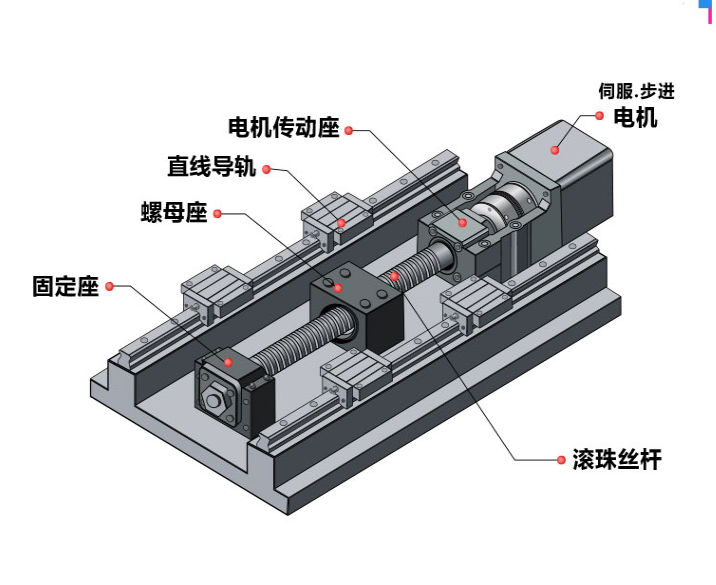 伺服.步进
电机

电机传动座

直线导轨

螺母座

固定座

滚珠丝杆