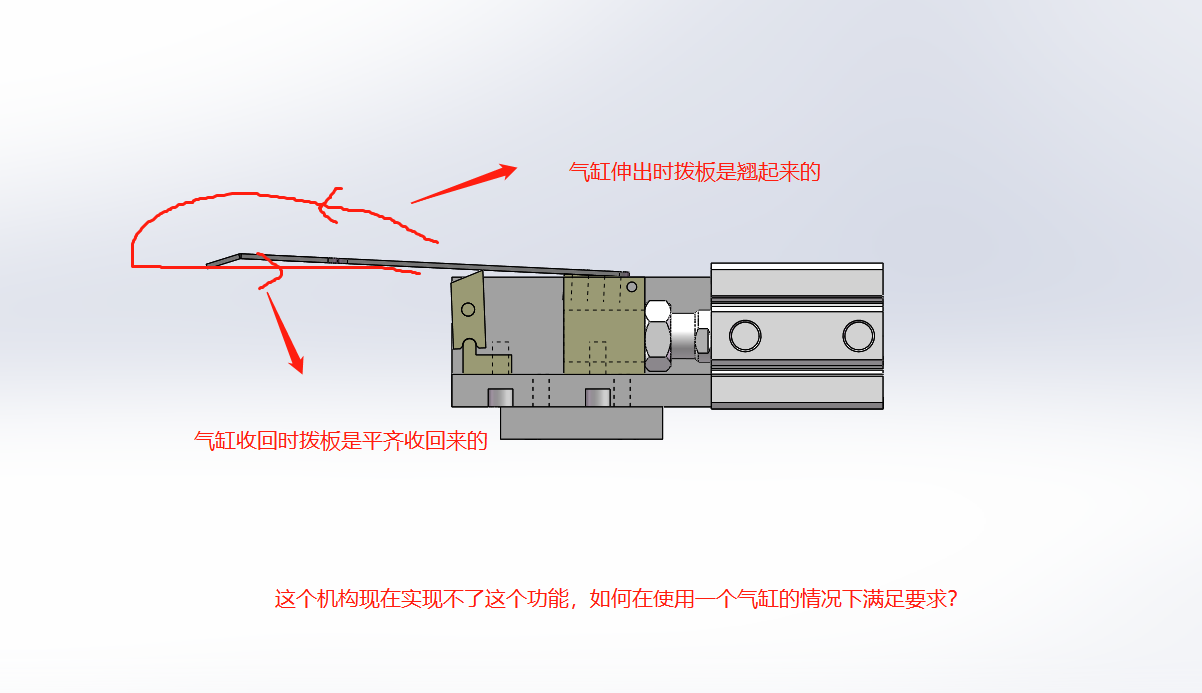 气缸伸出时拨板是翘起来的

气缸收回时拨板是平齐收回来的

这个机构现在实现不了这个功能，如何在使用一个气缸的情况下满足要求？