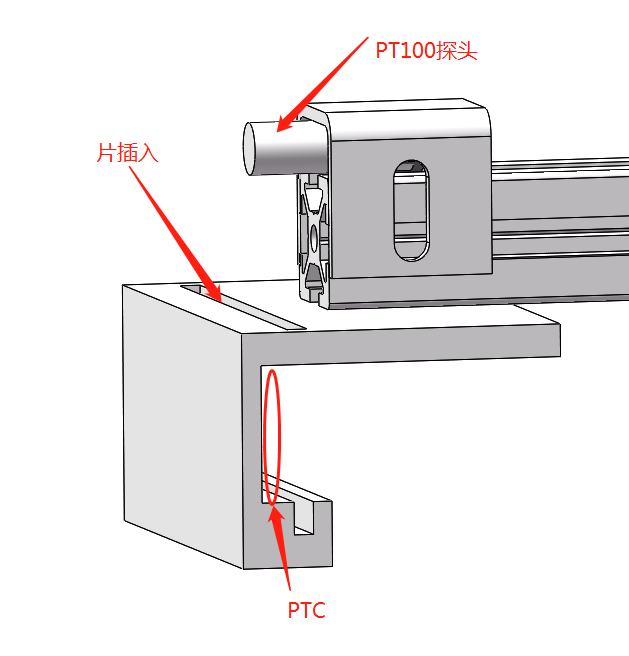 PT100探头

片插入

PTC