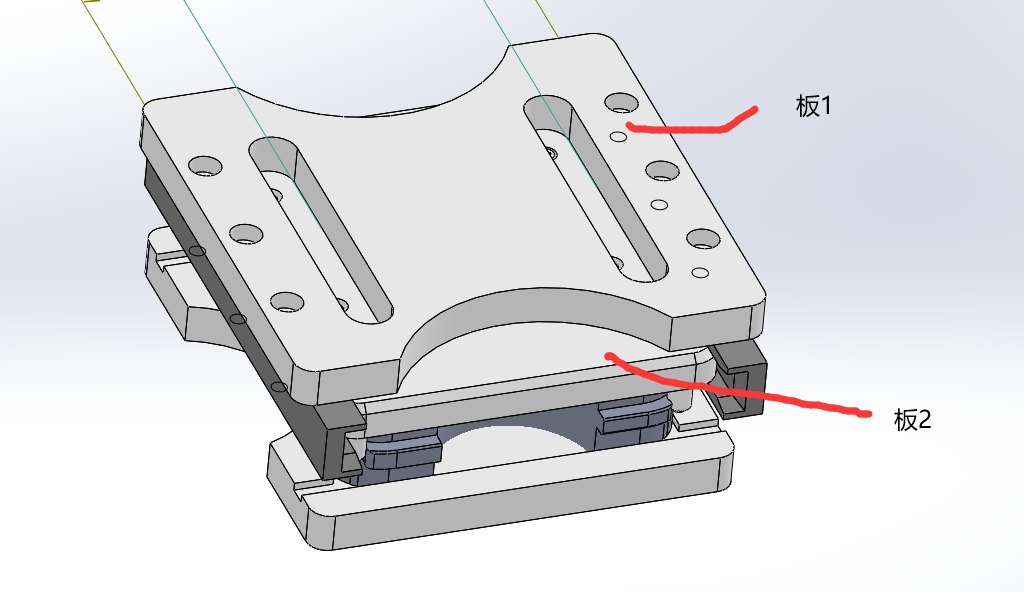 板1

板2