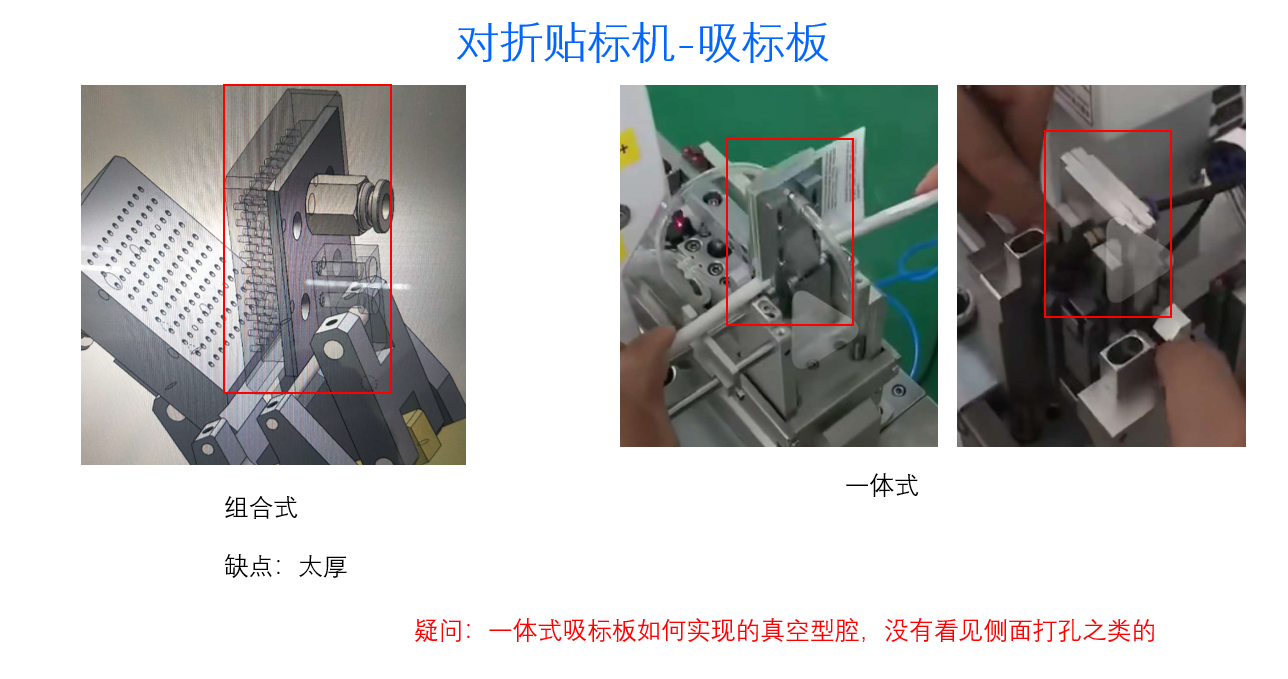 对折贴标机-吸标板

组合式

缺点：太厚

一体式

疑问：一体式吸标板如何实现的真空型腔，没有看见侧面打孔之类的