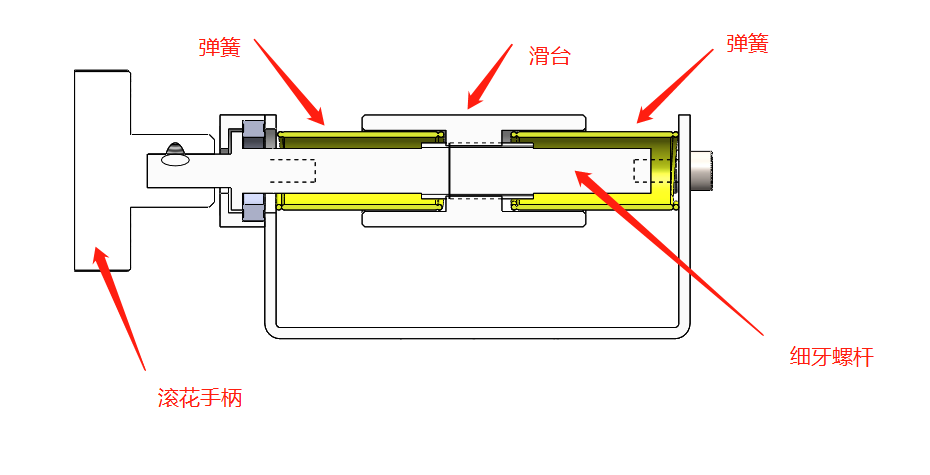 弹簧

滑台

弹簧

细牙螺杆

滚花手柄