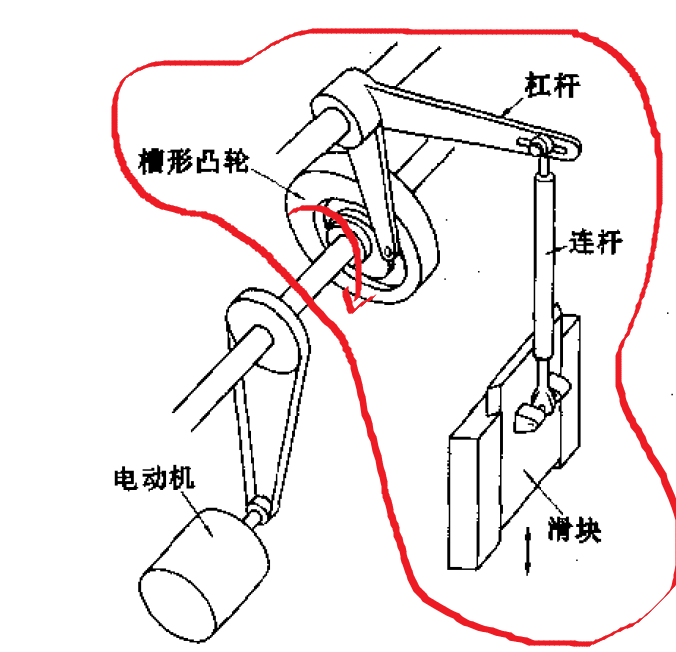 杠杆

槽形凸轮

连杆

电动机

滑块