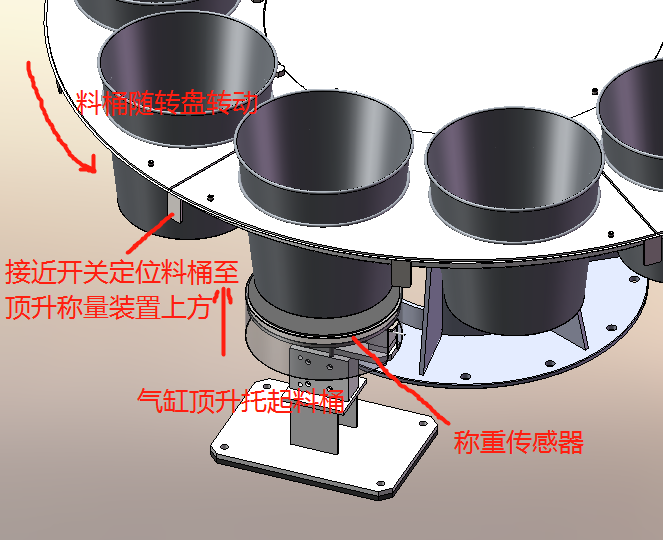 料桶随转盘转动

接近开关定位料桶至顶升称量装置上方

气缸顶升托起料桶

称重传感器