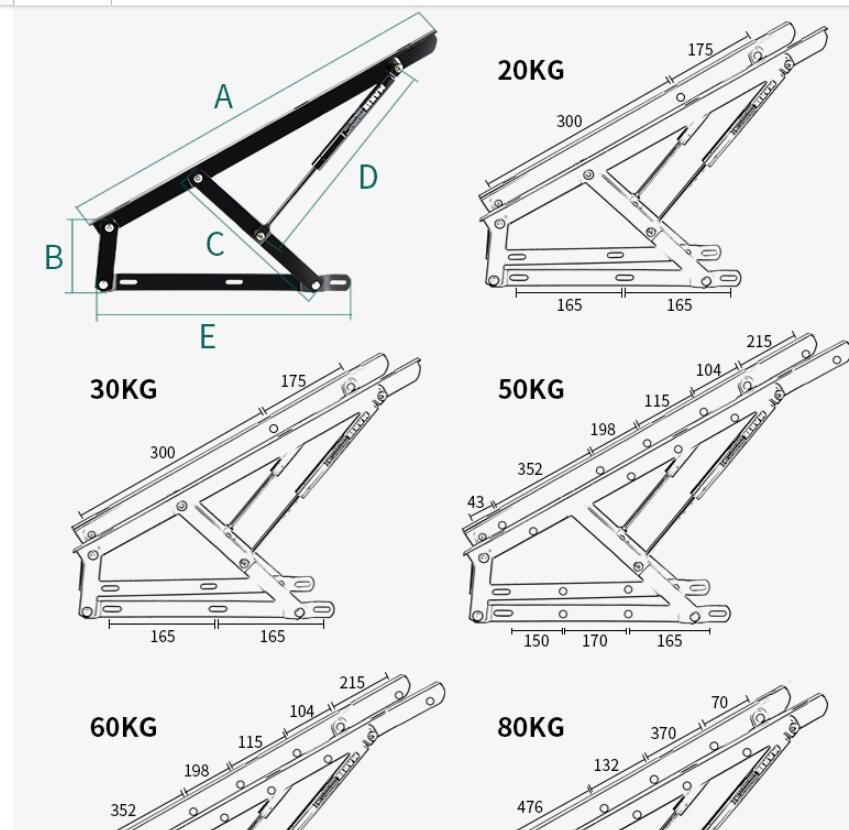 A

B

C

D

E

20KG

175

300

165

165

30KG

175

300

165

165

50KG

215

104

115

198

352

43

150

170

165

60KG

215

104

115

198

352

80KG

70

370

132

476