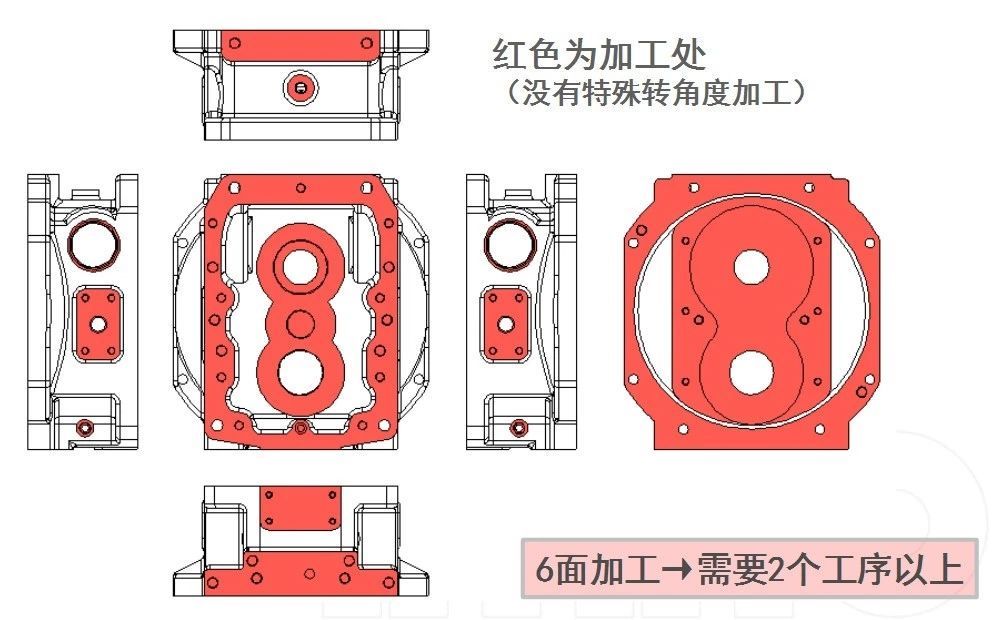 红色为加工处
（没有特殊转角度加工）

6面加工→需要2个工序以上