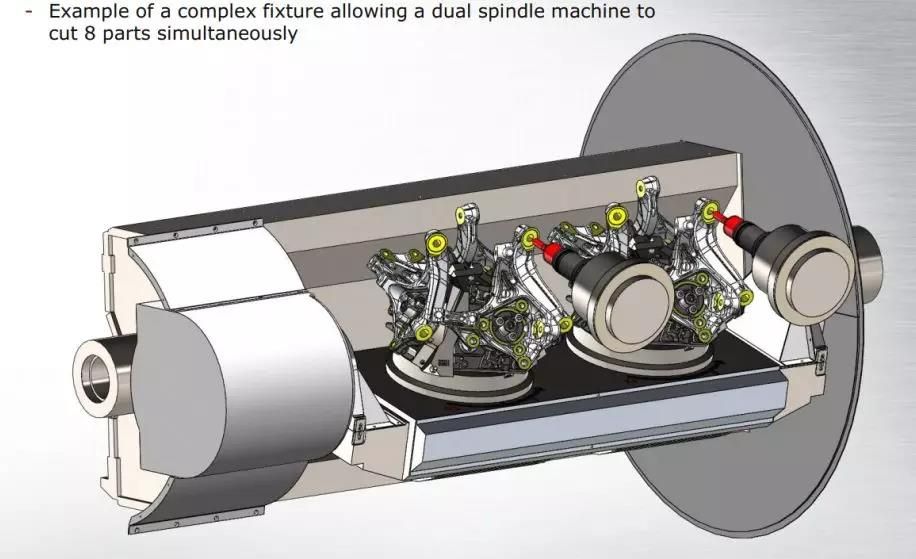 - Example of a complex fixture allowing a dual spindle machine to cut 8 parts simultaneously