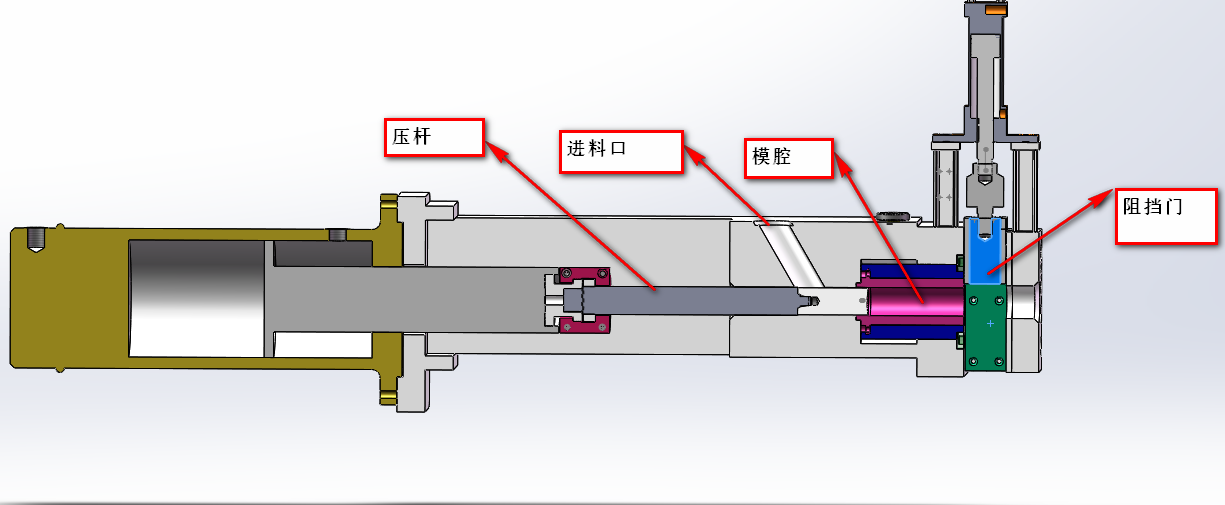 压杆

进料口

模腔

阻挡门