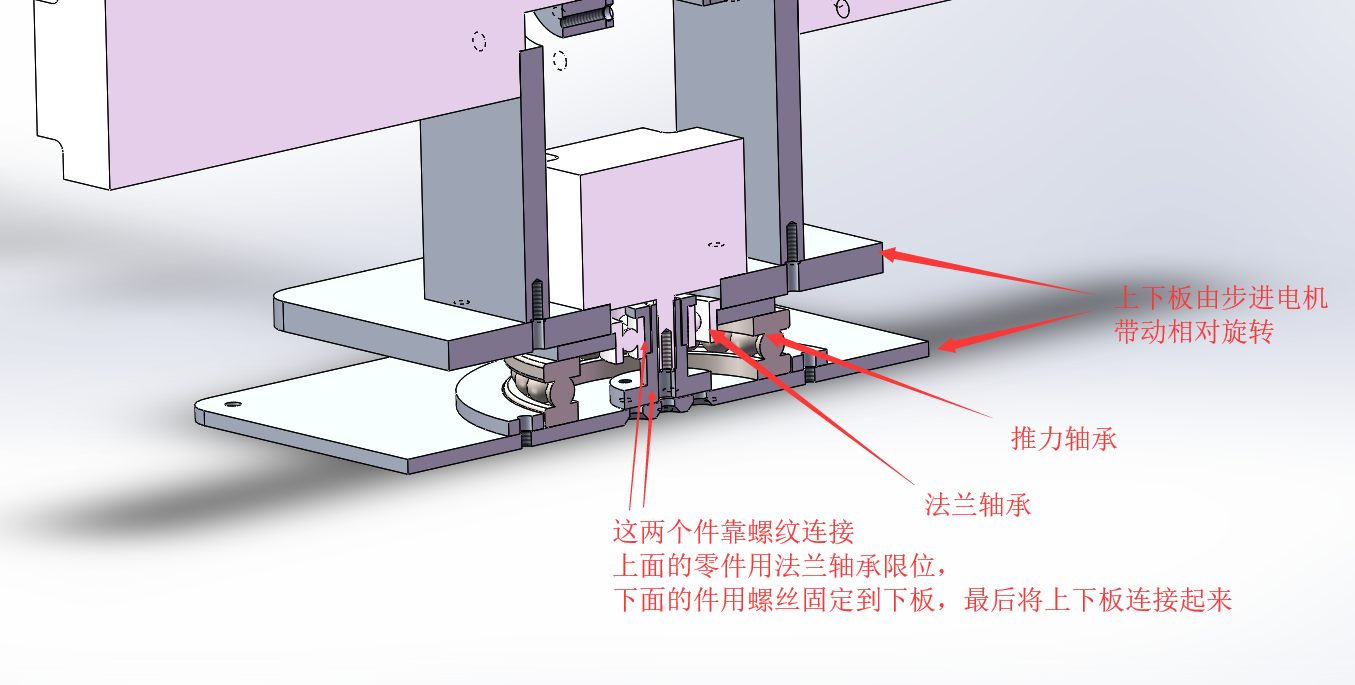 上下板由步进电机
带动相对旋转

推力轴承

法兰轴承

这两个件靠螺纹连接
上面的零件用法兰轴承限位，
下面的件用螺丝固定到下板，最后将上下板连接起来