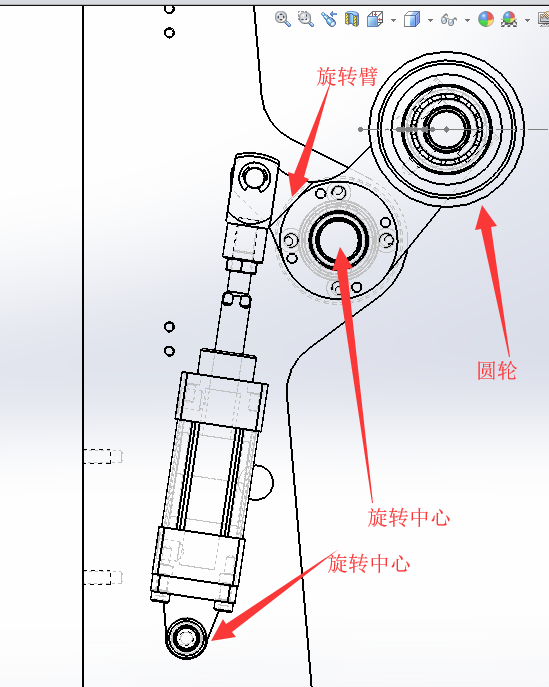 旋转臂

圆轮

旋转中心

旋转中心