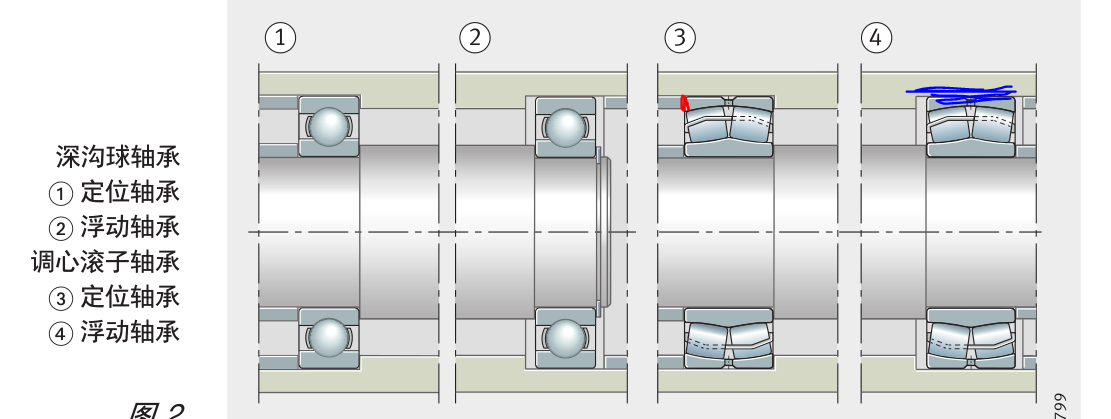 深沟球轴承
① 定位轴承
② 浮动轴承
调心滚子轴承
③ 定位轴承
④ 浮动轴承

图 2

① ② ③ ④

799