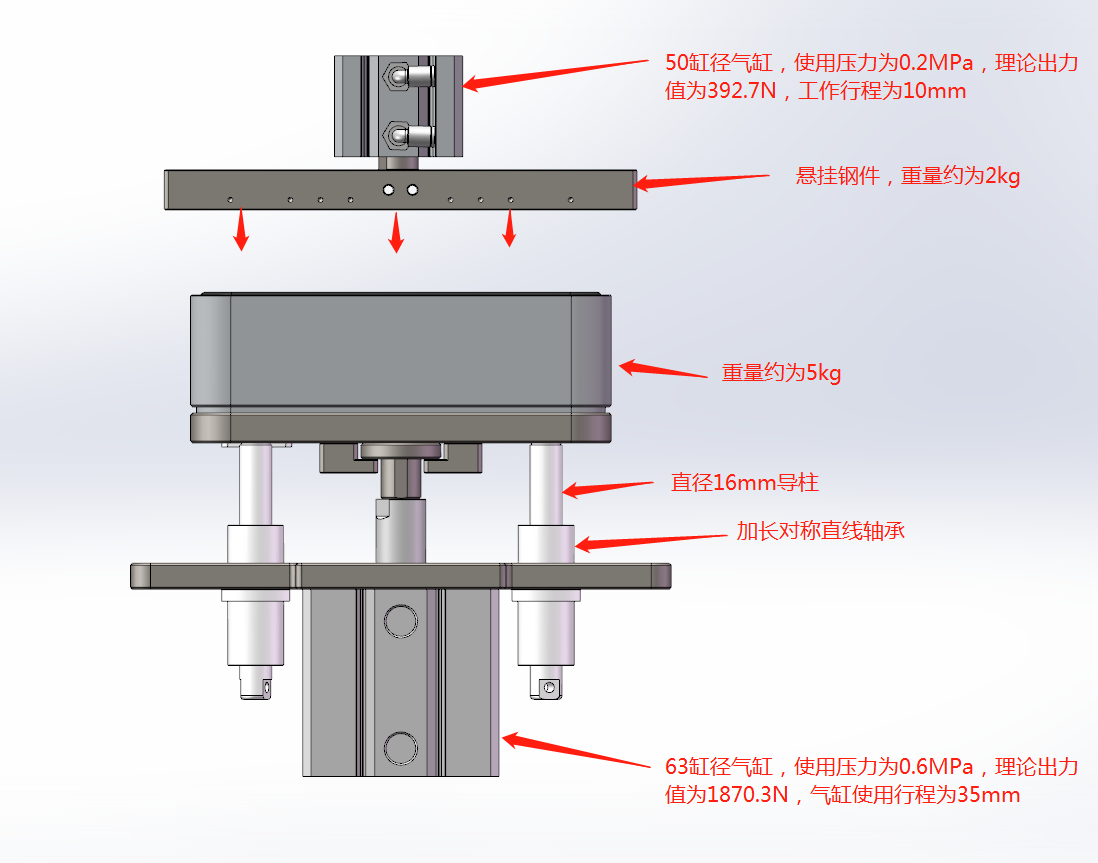 50缸径气缸，使用压力为0.2MPa，理论出力值为392.7N，工作行程为10mm

悬挂钢件，重量约为2kg

重量约为5kg

直径16mm导柱

加长对称直线轴承

63缸径气缸，使用压力为0.6MPa，理论出力值为1870.3N，气缸使用行程为35mm