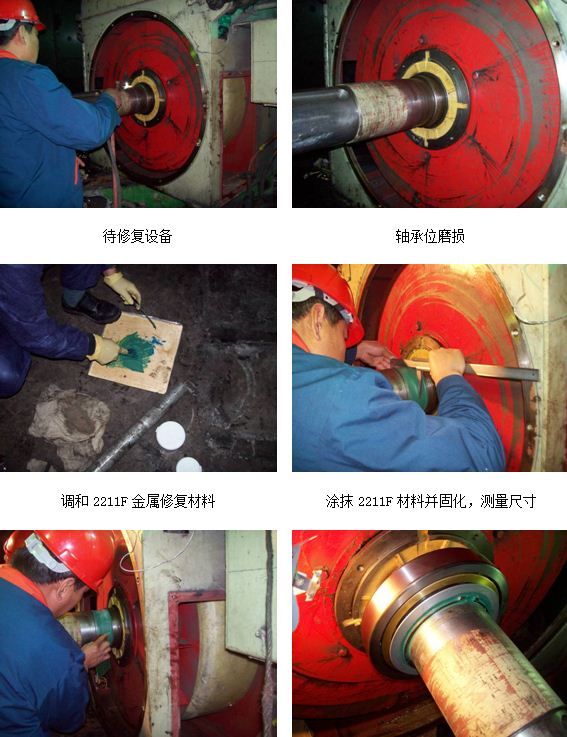 待修复设备

轴承位磨损

调和 2211F 金属修复材料

涂抹 2211F 材料并固化，测量尺寸