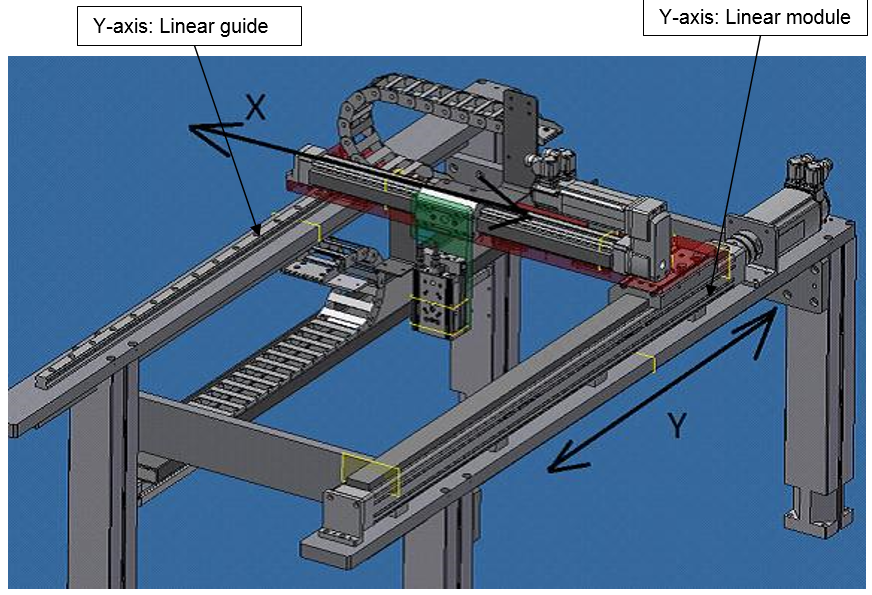 Y-axis: Linear guide

Y-axis: Linear module

X

Y