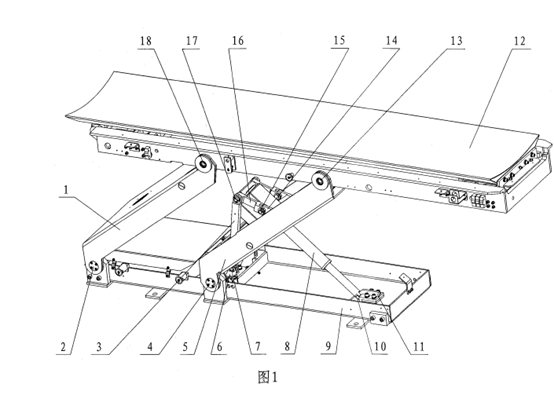 18 17 16 15 14 13 12

1

2 3 4 5 6 7 8 9 10 11

图1