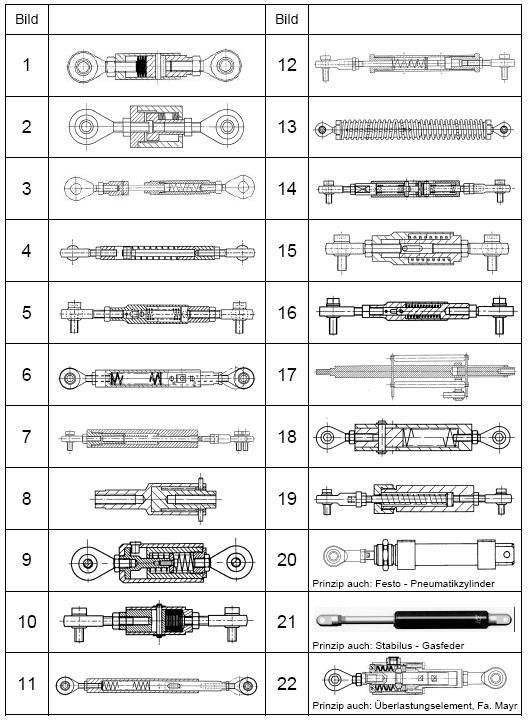 | Bild | | Bild | |
|---|---|---|---|
| 1 | | 12 | |
| 2 | | 13 | |
| 3 | | 14 | |
| 4 | | 15 | |
| 5 | | 16 | |
| 6 | | 17 | |
| 7 | | 18 | |
| 8 | | 19 | |
| 9 | | 20 | Prinzip auch: Festo - Pneumatikzylinder |
| 10 | | 21 | Prinzip auch: Stabilus - Gasfeder |
| 11 | | 22 | Prinzip auch: Überlastungselement, Fa. Mayr |