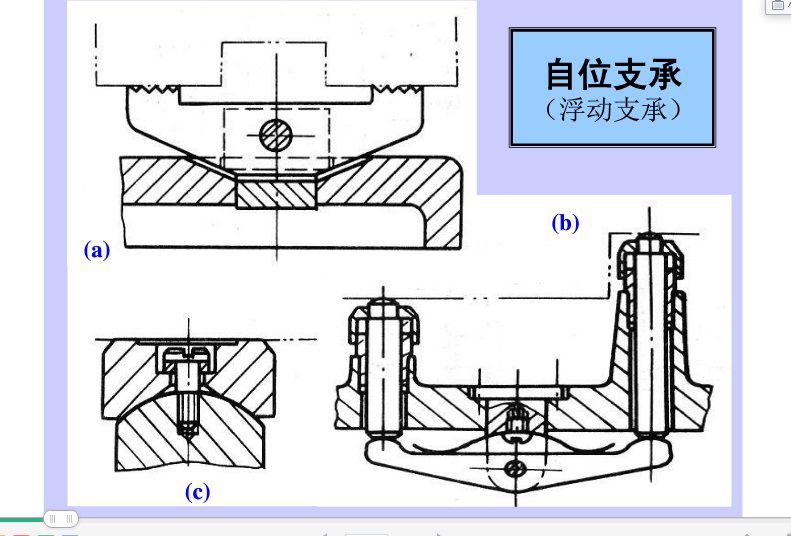 自位支承
（浮动支承）

(a)

(b)

(c)