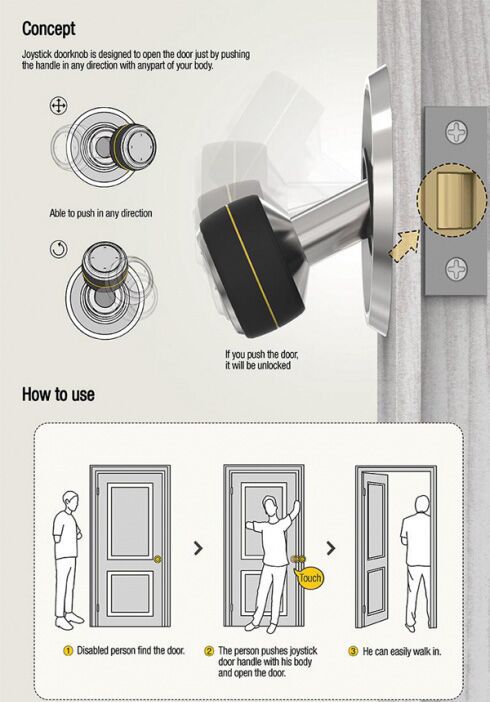 Concept

Joystick doorknob is designed to open the door just by pushing the handle in any direction with anypart of your body.

Able to push in any direction

If you push the door, it will be unlocked

How to use

Touch

① Disabled person find the door.

② The person pushes joystick door handle with his body and open the door.

③ He can easily walk in.