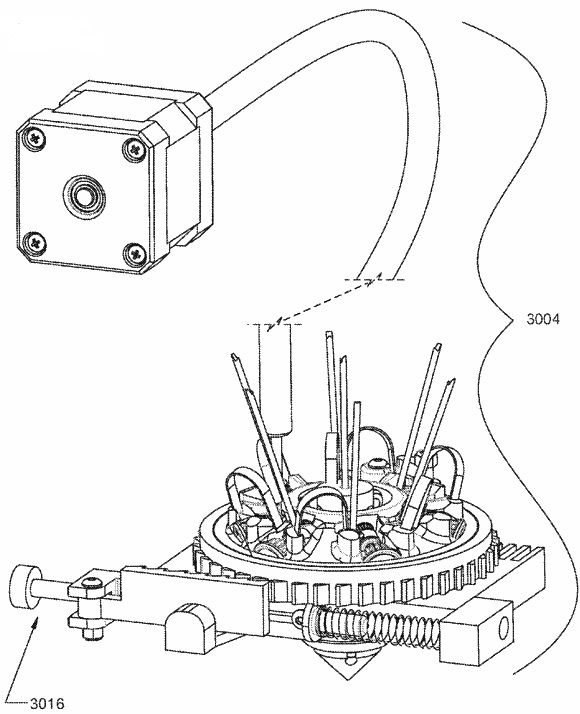 3004

3016