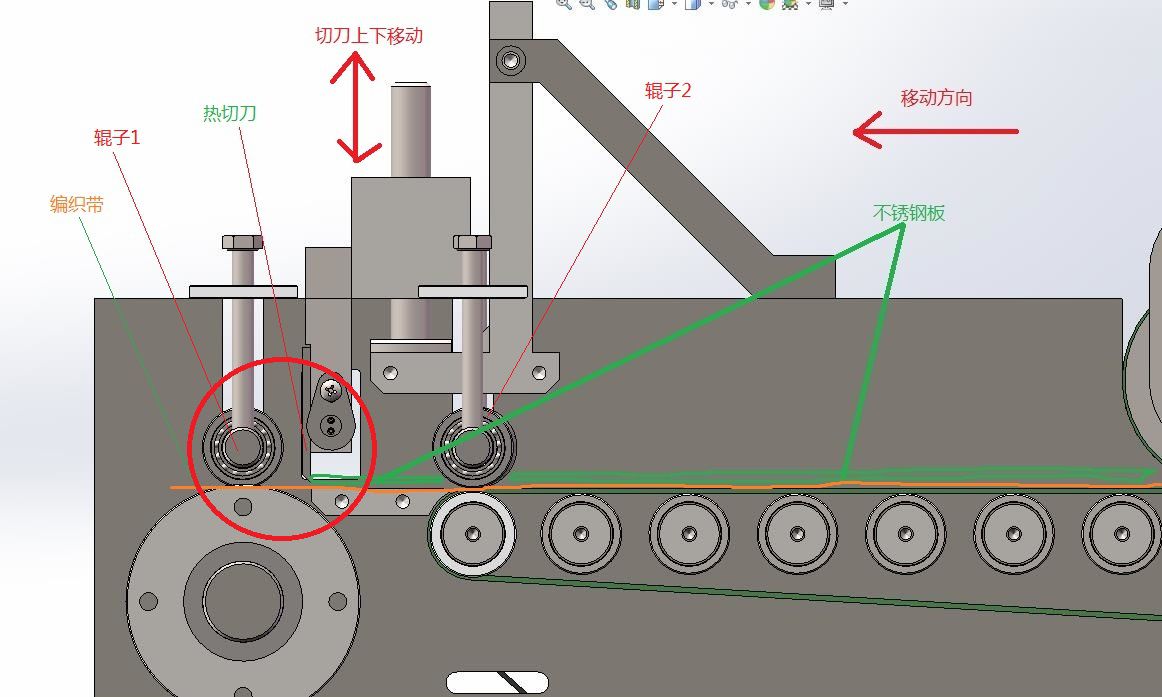 切刀上下移动

辊子2

移动方向

热切刀

辊子1

编织带

不锈钢板