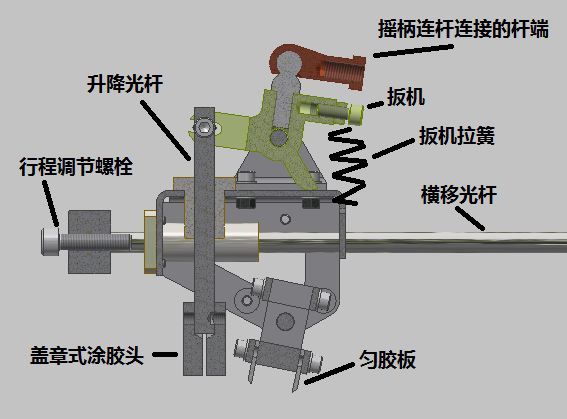 摇柄连杆连接的杆端

升降光杆

扳机

扳机拉簧

行程调节螺栓

横移光杆

盖章式涂胶头

匀胶板