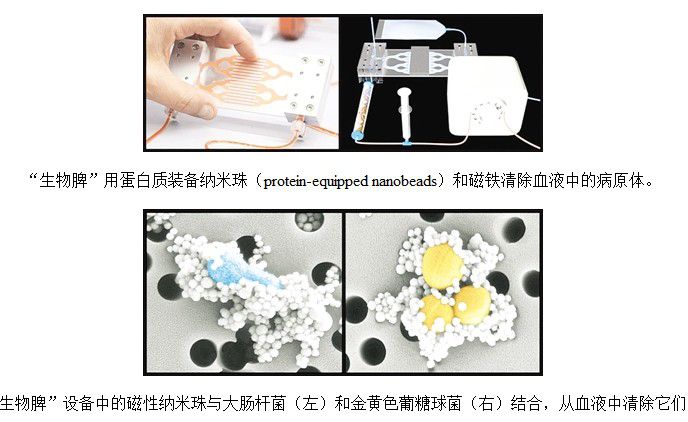 “生物脾”用蛋白质装备纳米珠（protein-equipped nanobeads）和磁铁清除血液中的病原体。

生物脾”设备中的磁性纳米珠与大肠杆菌（左）和金黄色葡糖球菌（右）结合，从血液中清除它们