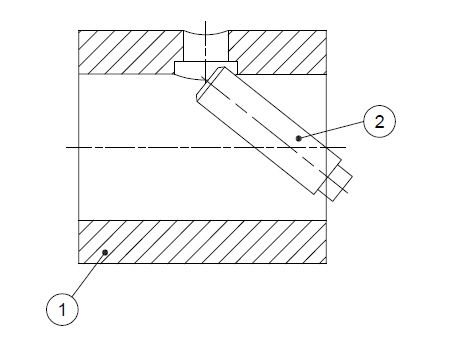 2

1