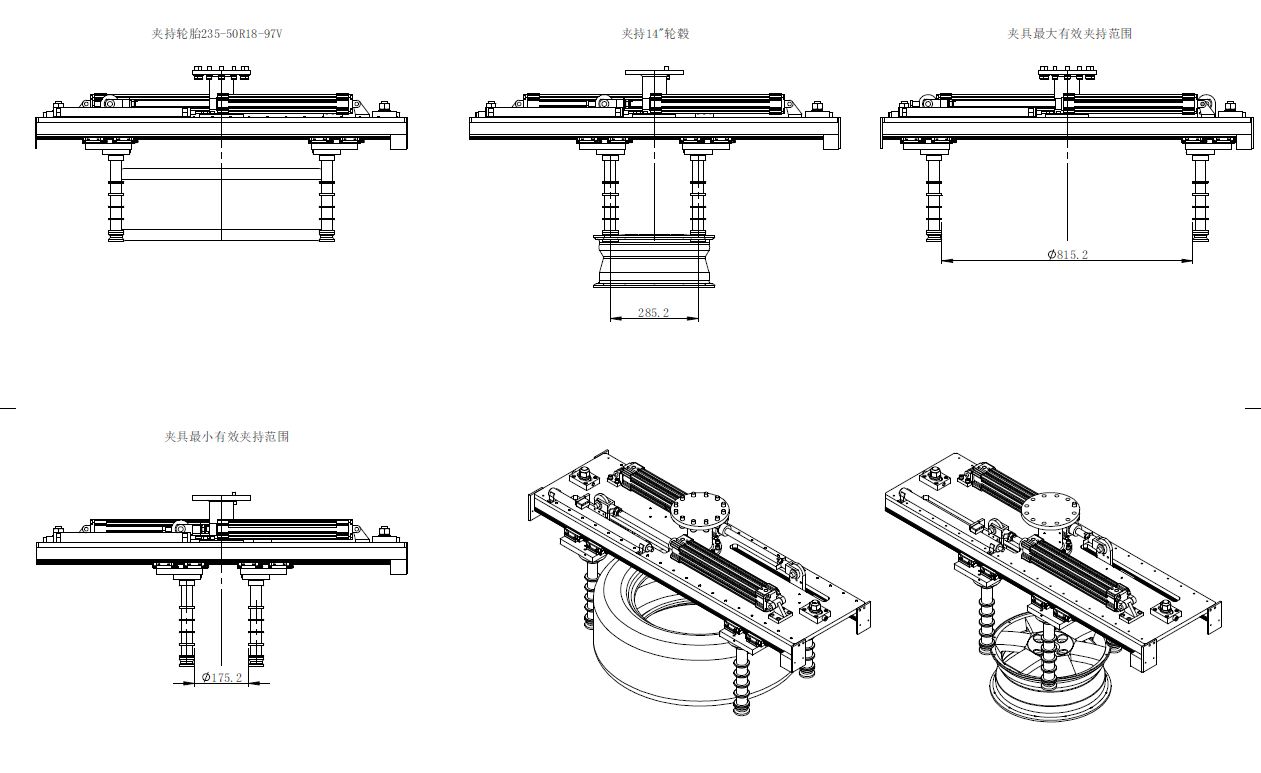 夹持轮胎235-50R18-97V

夹持14"轮毂

285.2

夹具最大有效夹持范围

$\phi$815.2

夹具最小有效夹持范围

$\phi$175.2