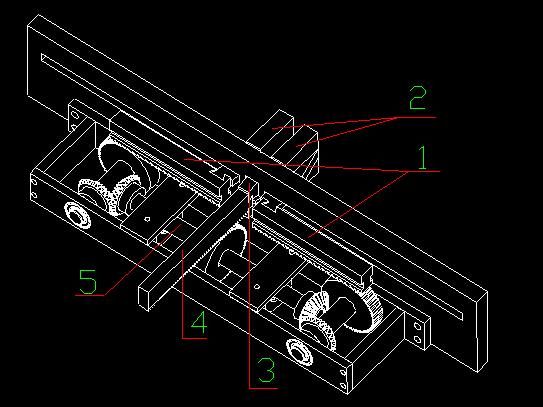 2
1
5
4
3